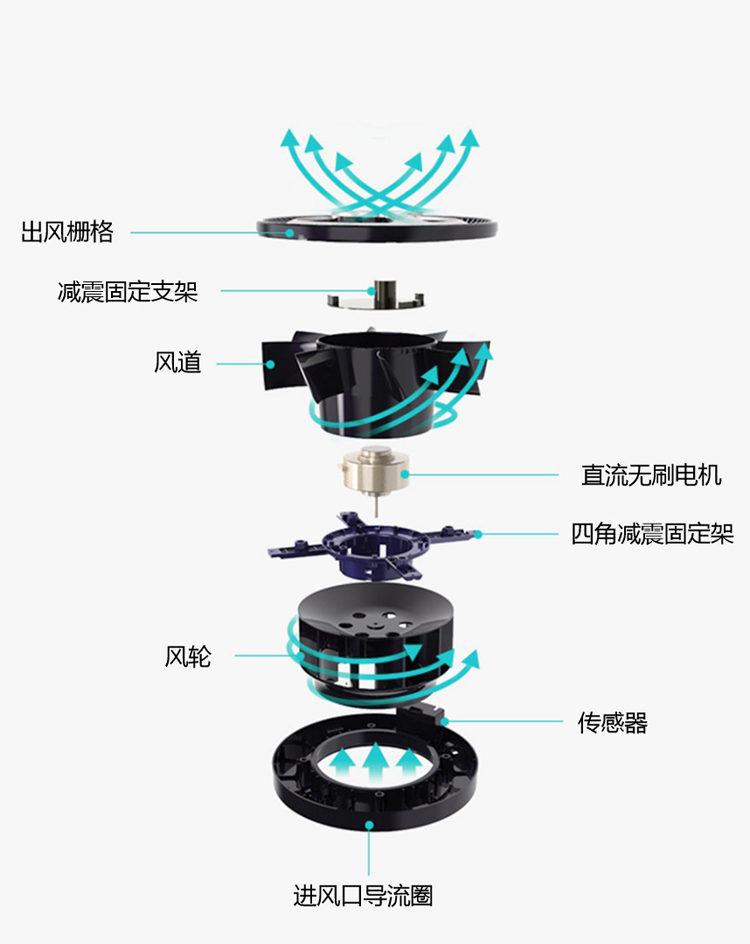 出风栅格

减震固定支架

风道

直流无刷电机

四角减震固定架

风轮

传感器

进风口导流圈