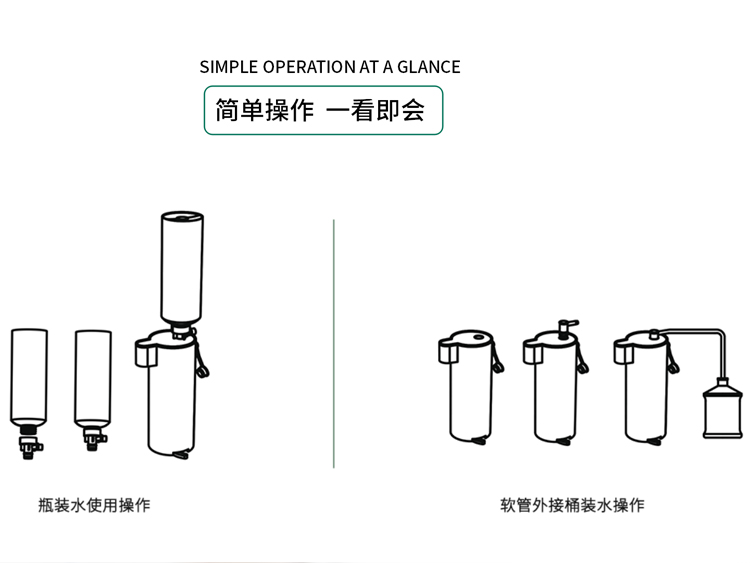 SIMPLE OPERATION AT A GLANCE

简单操作 一看即会

瓶装水使用操作

软管外接桶装水操作